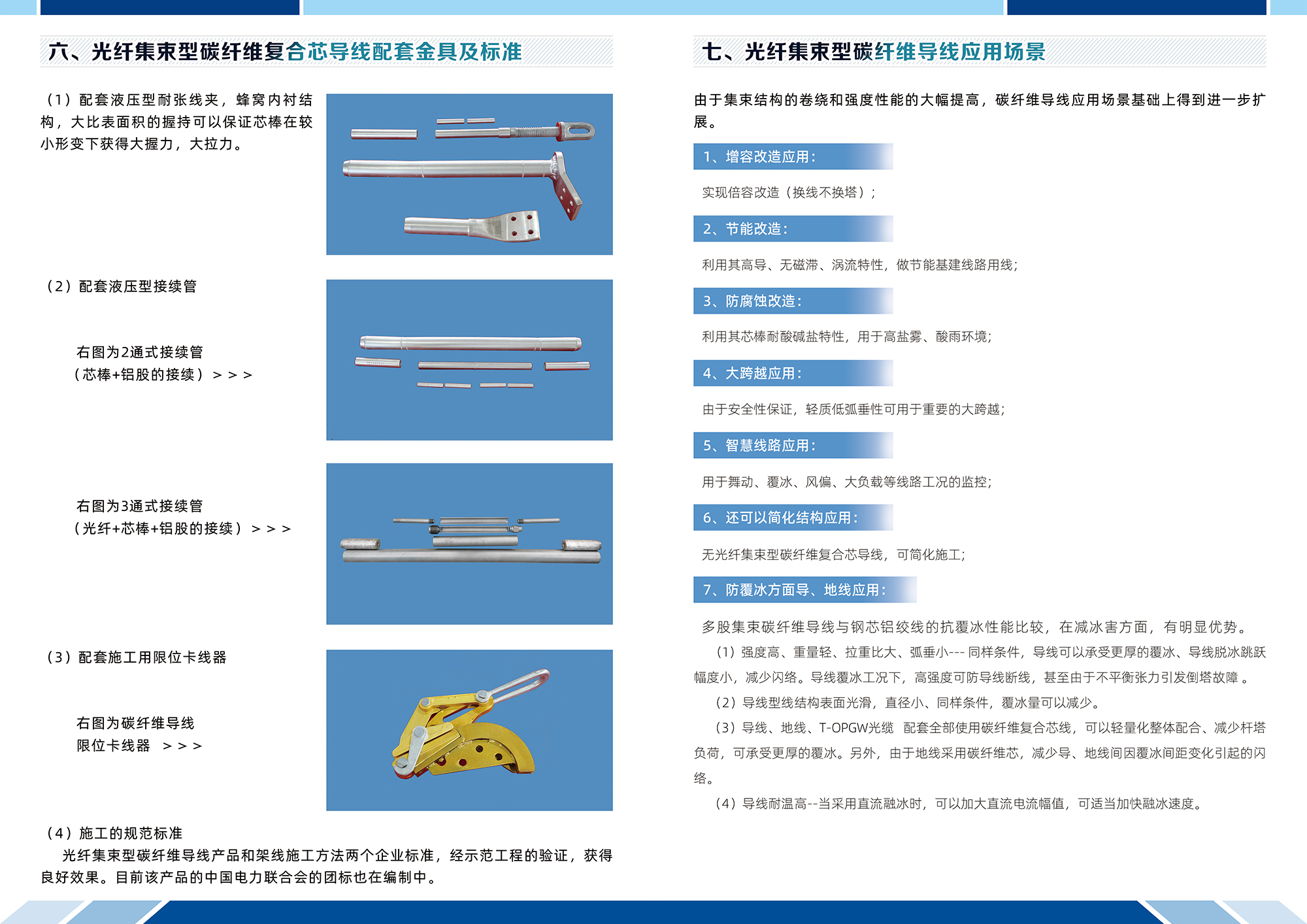 六、光纤集束型碳纤维复合芯导线配套金具及标准

（1）配套液压型耐张线夹，蜂窝内衬结构，大比表面积的握持可以保证芯棒在较小形变下获得大握力，大拉力。

（2）配套液压型接续管

右图为2通式接续管
（芯棒+铝股的接续）＞＞＞

右图为3通式接续管
（光纤+芯棒+铝股的接续）＞＞＞

（3）配套施工用限位卡线器

右图为碳纤维导线
限位卡线器 ＞＞＞

（4）施工的规范标准
光纤集束型碳纤维导线产品和架线施工方法两个企业标准，经示范工程的验证，获得良好效果。目前该产品的中国电力联合会的团标也在编制中。

七、光纤集束型碳纤维导线应用场景

由于集束结构的卷绕和强度性能的大幅提高，碳纤维导线应用场景基础上得到进一步扩展。

1、增容改造应用：
实现倍容改造（换线不换塔）；

2、节能改造：
利用其高导、无磁滞、涡流特性，做节能基建线路用线；

3、防腐蚀改造：
利用其芯棒耐酸碱盐特性，用于高盐雾、酸雨环境；

4、大跨越应用：
由于安全性保证，轻质低弧垂性可用于重要的大跨越；

5、智慧线路应用：
用于舞动、覆冰、风偏、大负载等线路工况的监控；

6、还可以简化结构应用：
无光纤集束型碳纤维复合芯导线，可简化施工；

7、防覆冰方面导、地线应用：
多股集束碳纤维导线与钢芯铝绞线的抗覆冰性能比较，在减冰害方面，有明显优势。
（1）强度高、重量轻、拉重比大、弧垂小--- 同样条件，导线可以承受更厚的覆冰、导线脱冰跳跃幅度小，减少闪络。导线覆冰工况下，高强度可防导线断线，甚至由于不平衡张力引发倒塔故障 。
（2）导线型线结构表面光滑，直径小、同样条件，覆冰量可以减少。
（3）导线、地线、T-OPGW光缆 配套全部使用碳纤维复合芯线，可以轻量化整体配合、减少杆塔负荷，可承受更厚的覆冰。另外，由于地线采用碳纤维芯，减少导、地线间因覆冰间距变化引起的闪络。
（4）导线耐温高--当采用直流融冰时，可以加大直流电流幅值，可适当加快融冰速度。